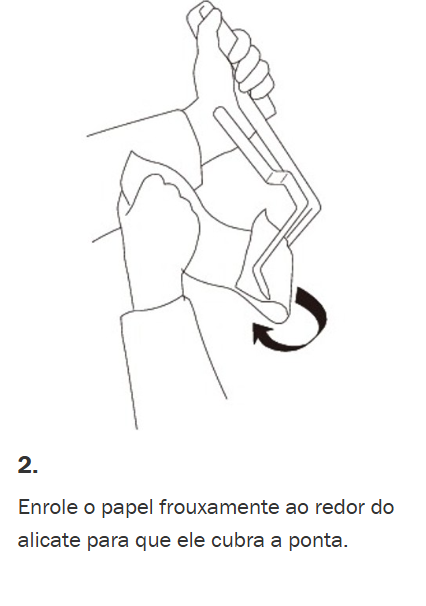 2.

Enrole o papel frouxamente ao redor do alicate para que ele cubra a ponta.